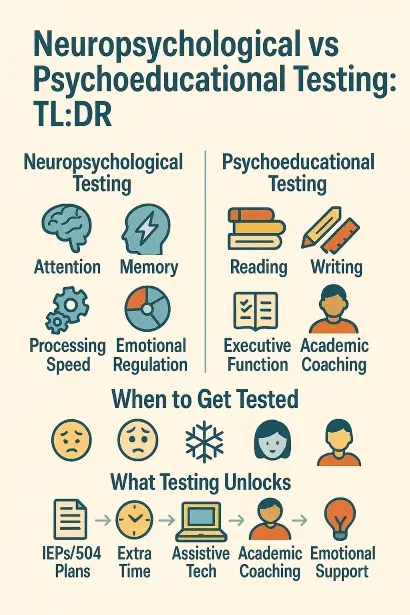 Neuropsychological vs Psychoeducational Testing: TL:DR

Neuropsychological Testing

Attention

Memory

Processing Speed

Emotional Regulation

Psychoeducational Testing

Reading

Writing

Executive Function

Academic Coaching

When to Get Tested

What Testing Unlocks

IEPs/504 Plans

Extra Time

Assistive Tech

Academic Coaching

Emotional Support