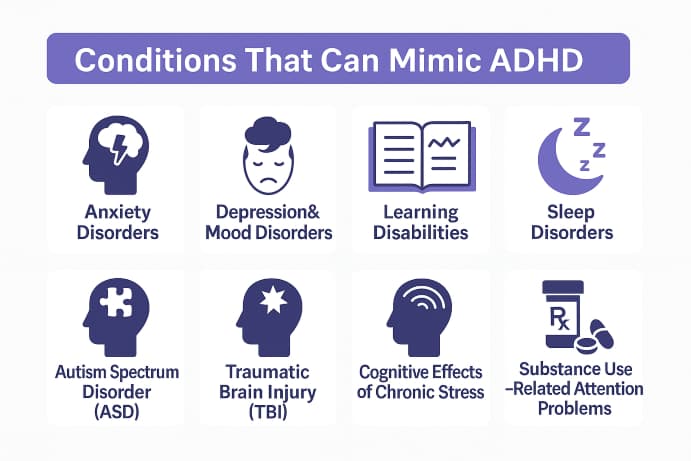 Conditions That Can Mimic ADHD

Anxiety Disorders

Depression& Mood Disorders

Learning Disabilities

Z Z Z

Sleep Disorders

Autism Spectrum Disorder (ASD)

Traumatic Brain Injury (TBI)

Cognitive Effects of Chronic Stress

Rx

Substance Use –Related Attention Problems